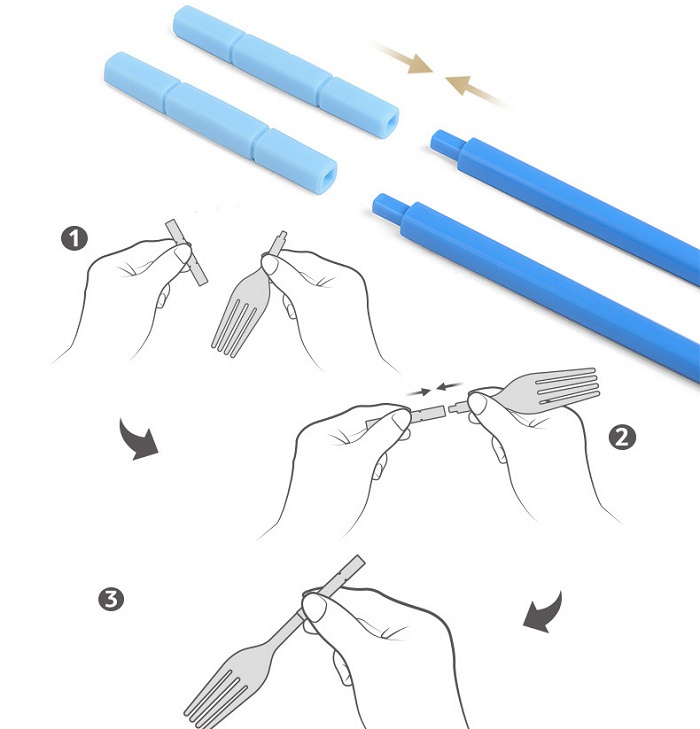 1

2

3